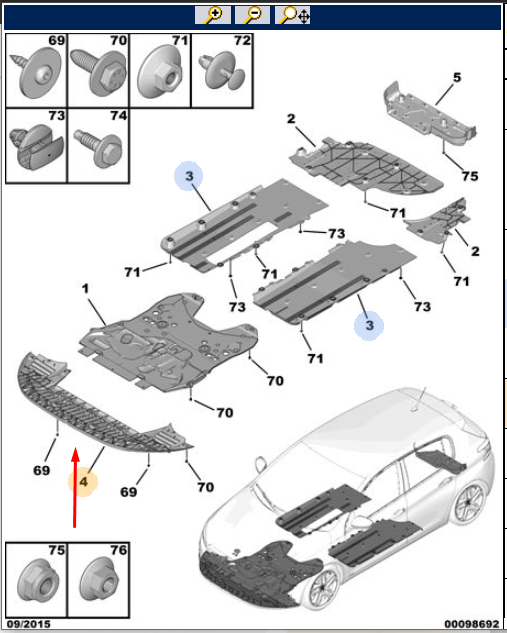 69
70
71
72
73
74
5
2
75
3
71
73
2
71
71
71
73
73
1
3
71
70
70
69
4
69
70
75
76
09/2015
00098692