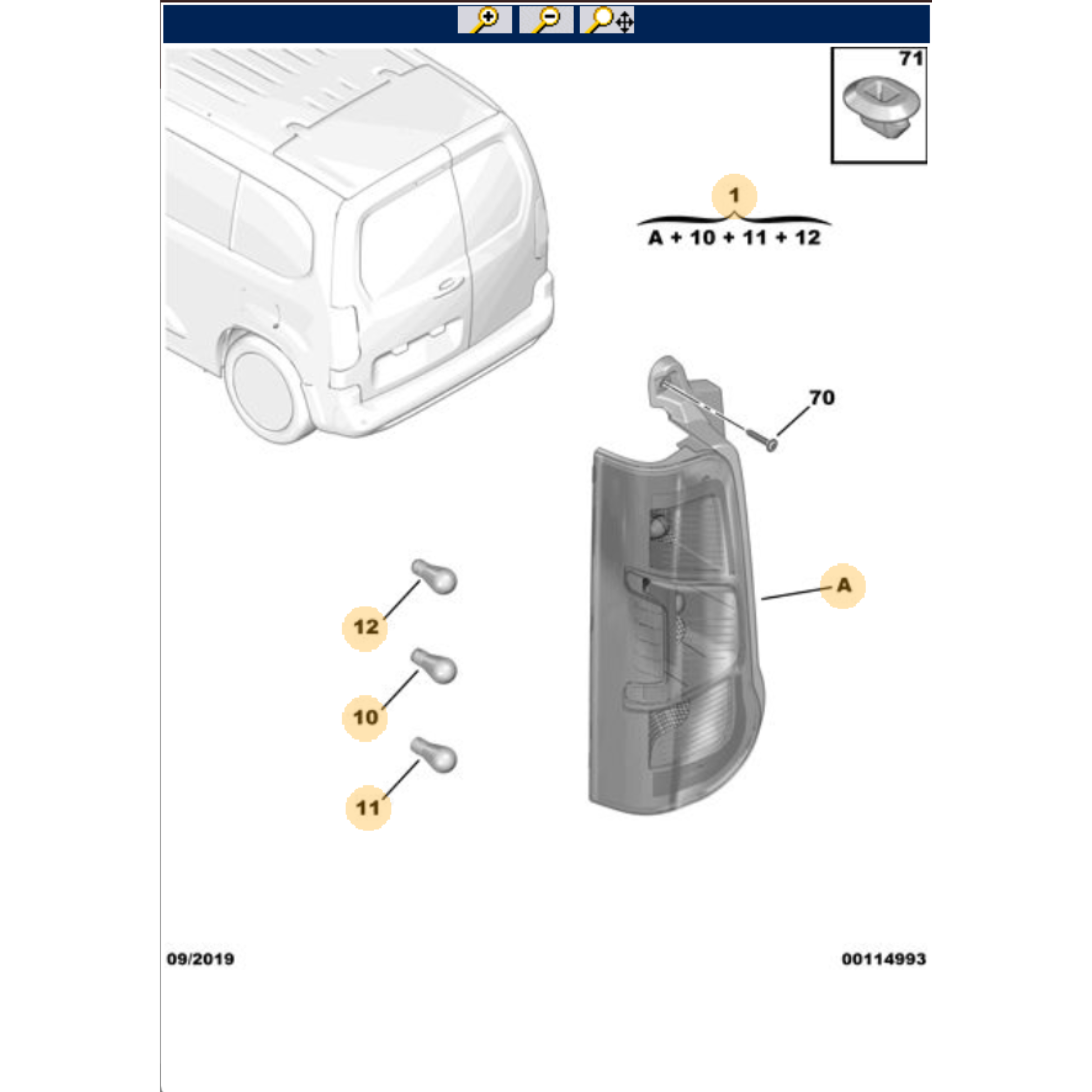 71

1

A + 10 + 11 + 12

70

A

12

10

11

09/2019

00114993