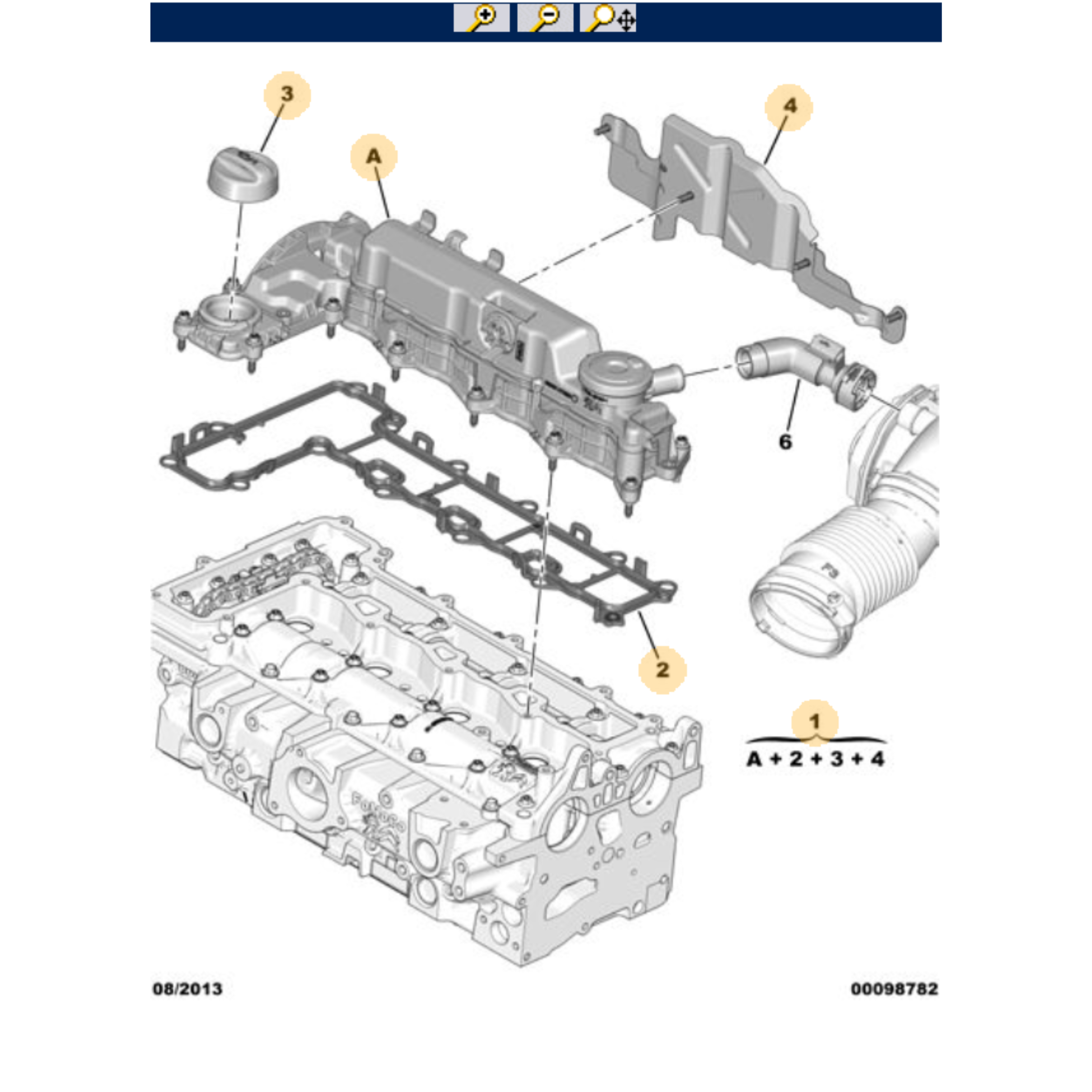 3

A

4

6

2

1

A + 2 + 3 + 4

08/2013

00098782