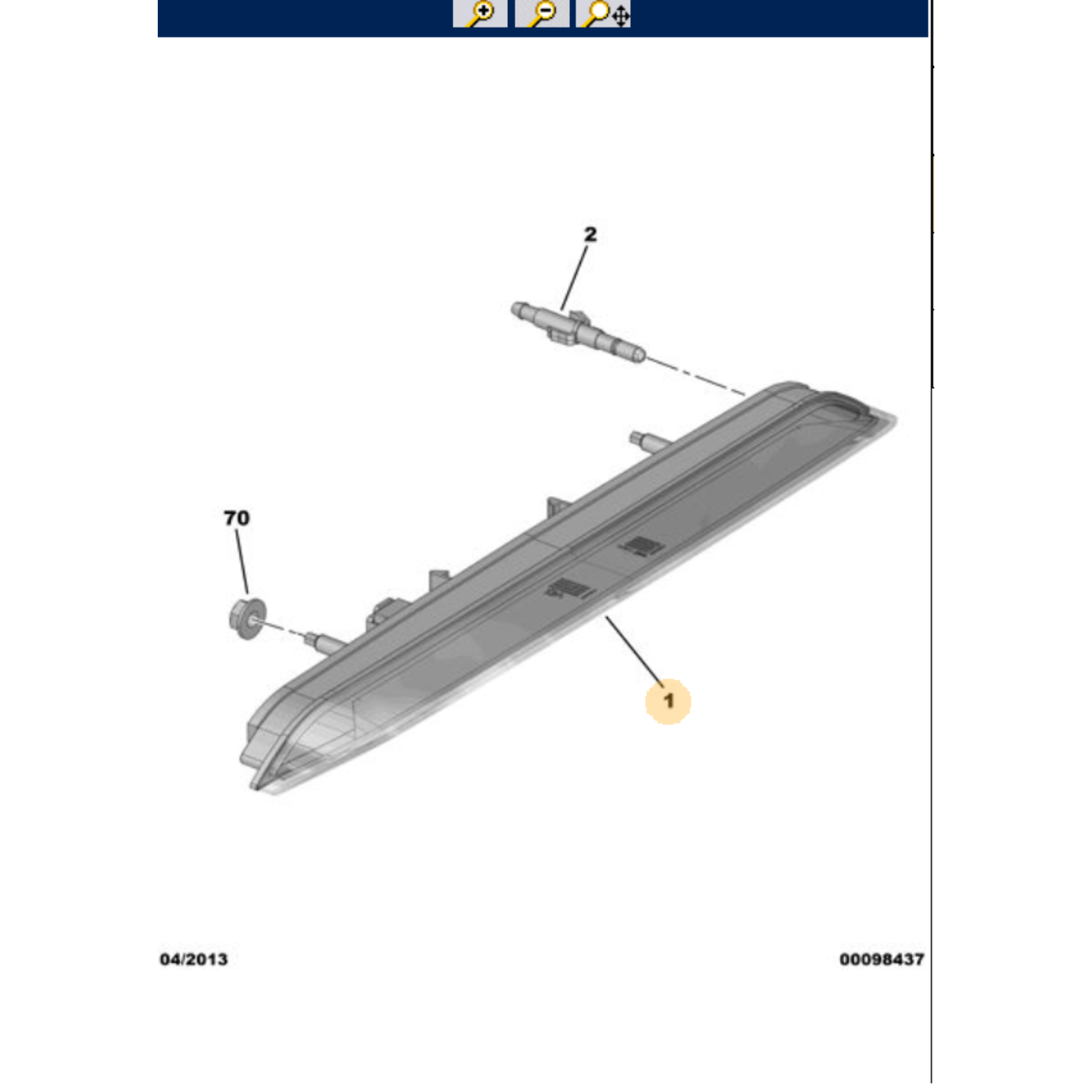 2

70

1

04/2013

00098437